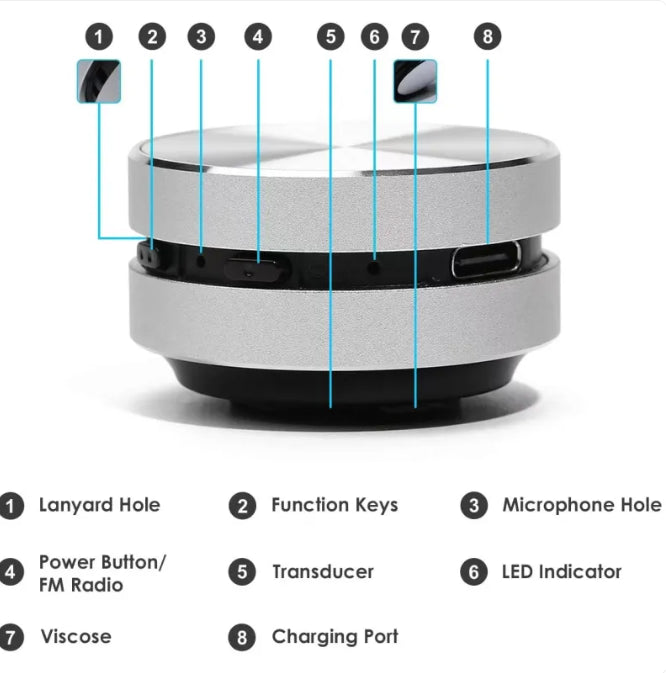 1 2 3 4 5 6 7 8

1 Lanyard Hole
2 Function Keys
3 Microphone Hole

4 Power Button/ FM Radio
5 Transducer
6 LED Indicator

7 Viscose
8 Charging Port